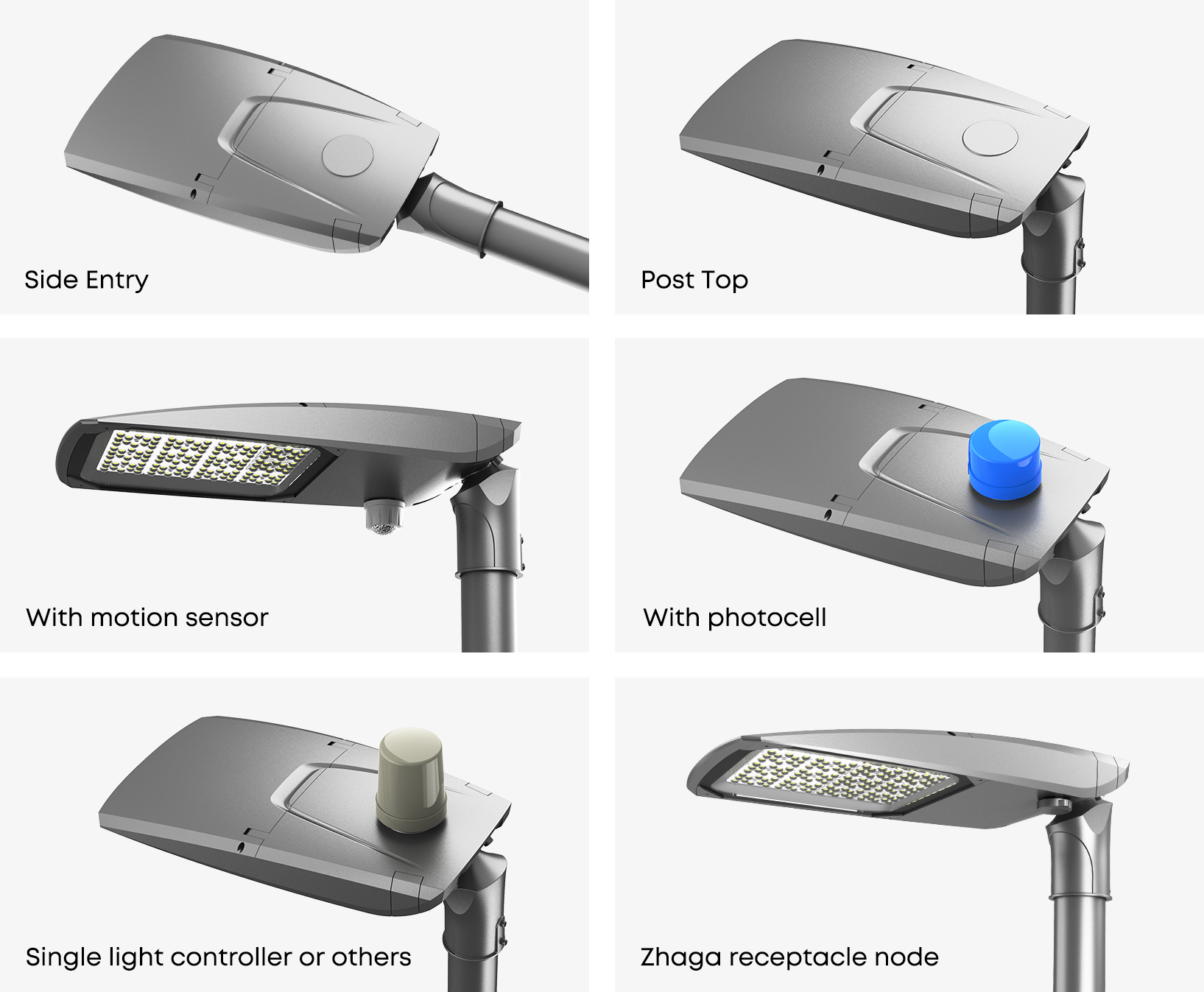 Side Entry

Post Top

With motion sensor

With photocell

Single light controller or others

Zhaga receptacle node